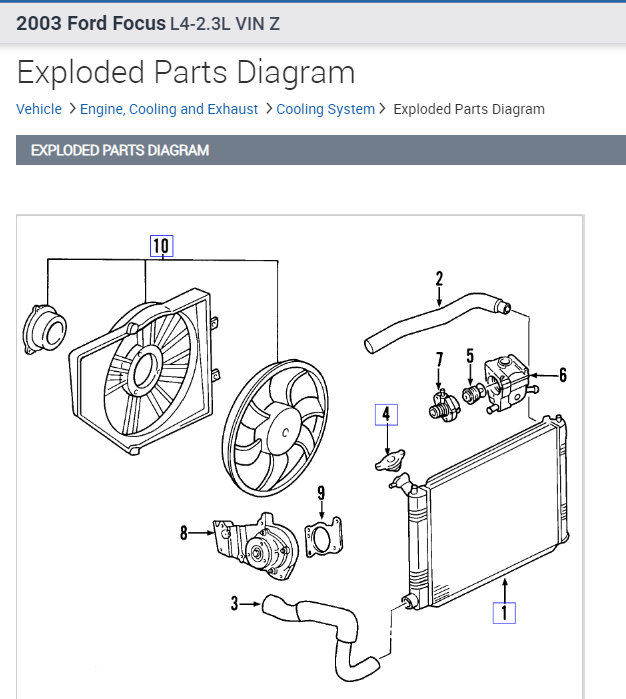 2003 Ford Focus L4-2.3L VIN Z

Exploded Parts Diagram

Vehicle > Engine, Cooling and Exhaust > Cooling System > Exploded Parts Diagram

EXPLODED PARTS DIAGRAM

10
2
7
5
6
4
9
8
3
1