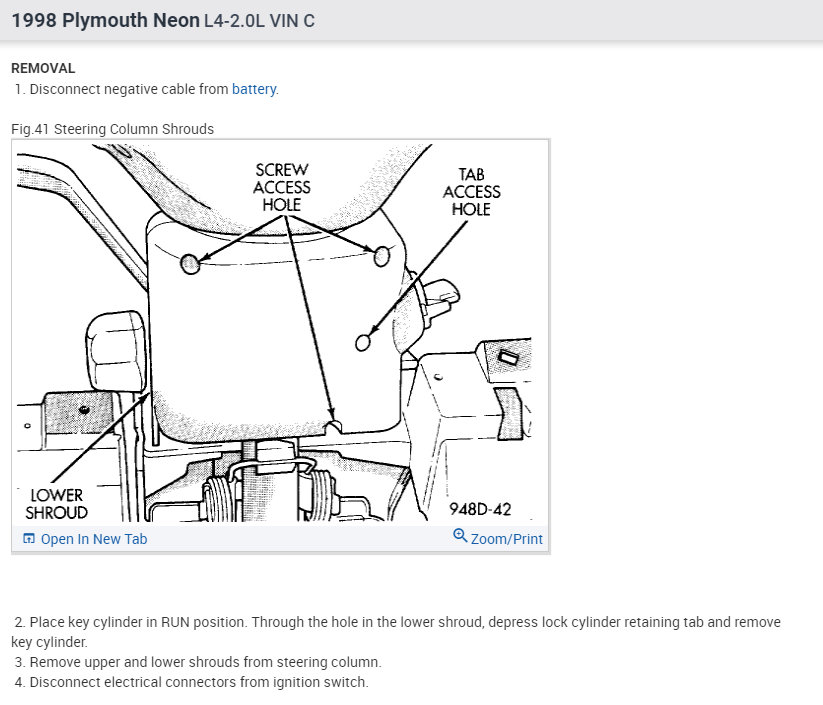 1998 Plymouth Neon L4-2.0L VIN C

REMOVAL
1. Disconnect negative cable from battery.

Fig.41 Steering Column Shrouds

SCREW ACCESS HOLE

TAB ACCESS HOLE

LOWER SHROUD

948D-42

Open In New Tab

Zoom/Print

2. Place key cylinder in RUN position. Through the hole in the lower shroud, depress lock cylinder retaining tab and remove key cylinder.
3. Remove upper and lower shrouds from steering column.
4. Disconnect electrical connectors from ignition switch.