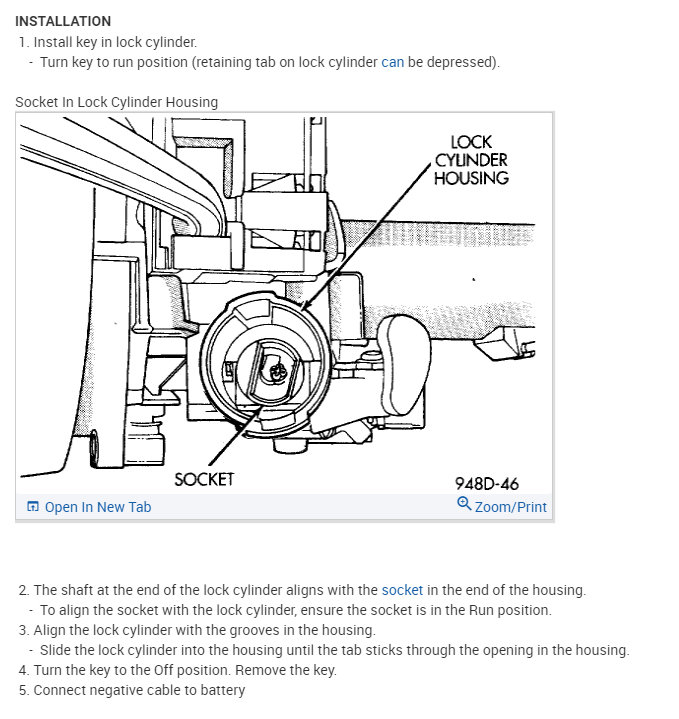 INSTALLATION

1. Install key in lock cylinder.
- Turn key to run position (retaining tab on lock cylinder can be depressed).

Socket In Lock Cylinder Housing

LOCK CYLINDER HOUSING

SOCKET

948D-46

Open In New Tab

Zoom/Print

2. The shaft at the end of the lock cylinder aligns with the socket in the end of the housing.
- To align the socket with the lock cylinder, ensure the socket is in the Run position.
3. Align the lock cylinder with the grooves in the housing.
- Slide the lock cylinder into the housing until the tab sticks through the opening in the housing.
4. Turn the key to the Off position. Remove the key.
5. Connect negative cable to battery