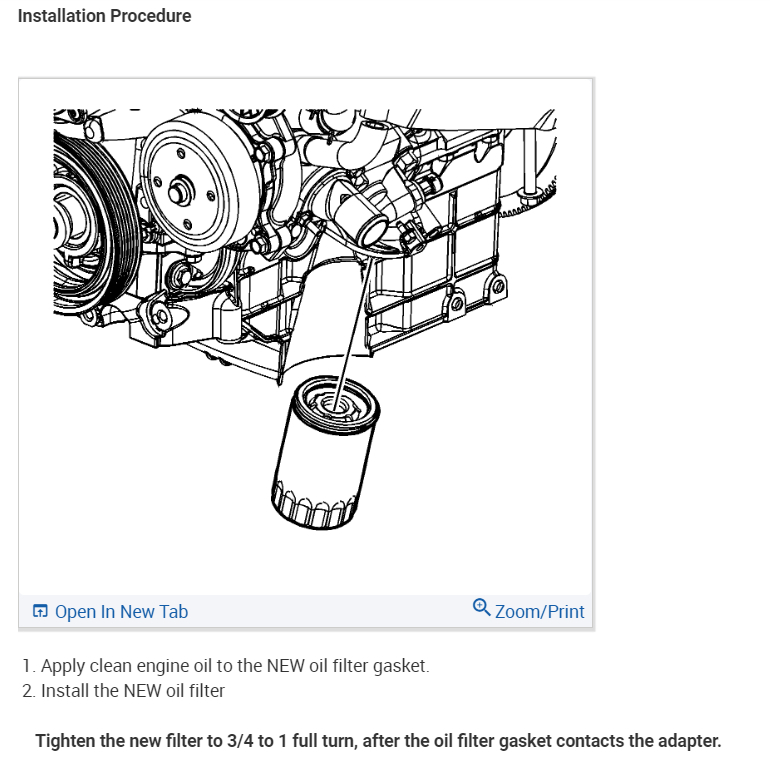 Installation Procedure

Open In New Tab

Zoom/Print

1. Apply clean engine oil to the NEW oil filter gasket.
2. Install the NEW oil filter

Tighten the new filter to 3/4 to 1 full turn, after the oil filter gasket contacts the adapter.