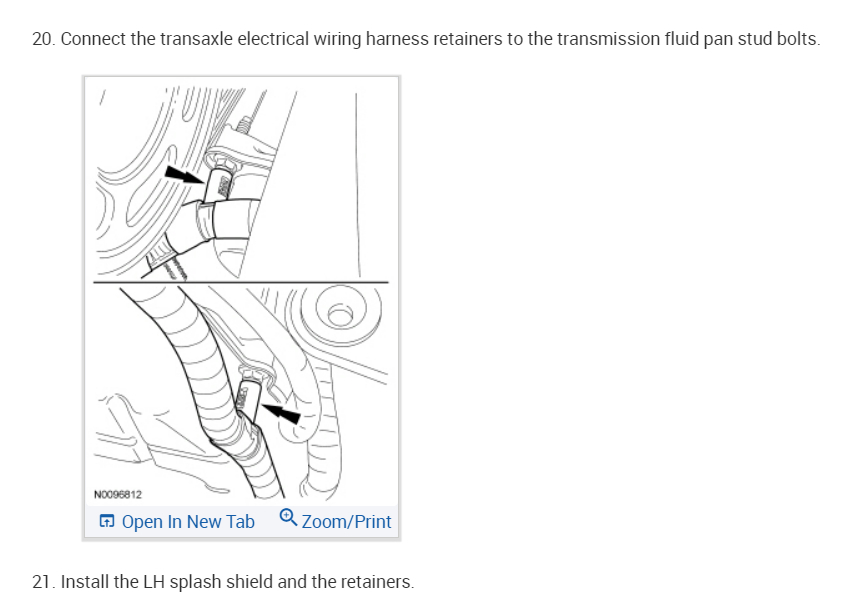 20. Connect the transaxle electrical wiring harness retainers to the transmission fluid pan stud bolts.

N0096812

Open In New Tab Zoom/Print

21. Install the LH splash shield and the retainers.