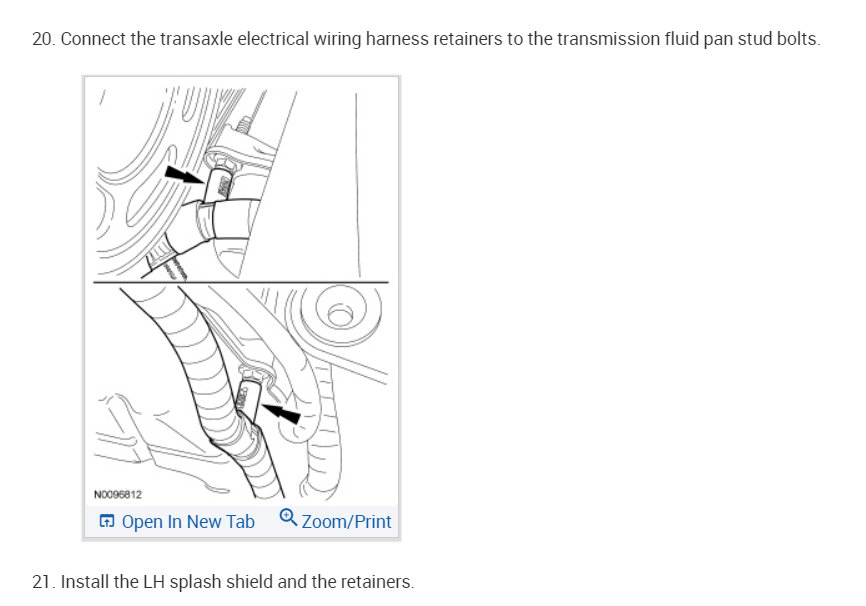 20. Connect the transaxle electrical wiring harness retainers to the transmission fluid pan stud bolts.

N0096812

Open In New Tab Zoom/Print

21. Install the LH splash shield and the retainers.