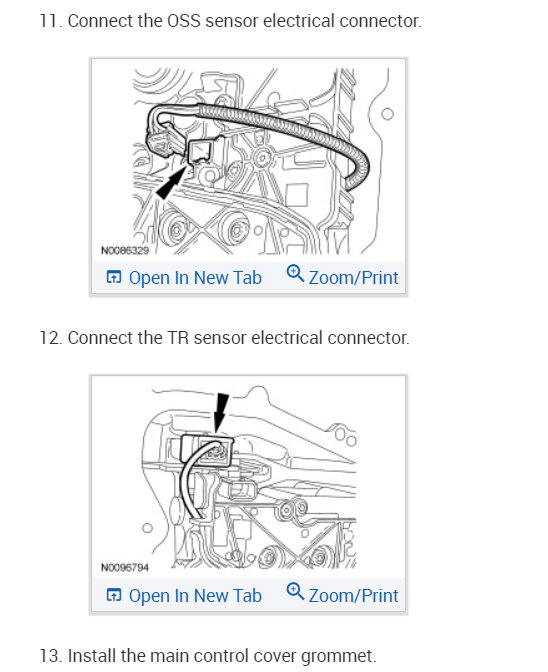 11. Connect the OSS sensor electrical connector.

N0086329

Open In New Tab Zoom/Print

12. Connect the TR sensor electrical connector.

N0096794

Open In New Tab Zoom/Print

13. Install the main control cover grommet.