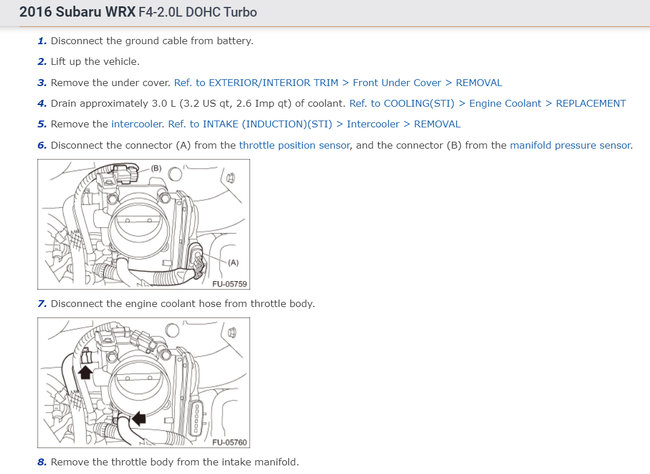 2016 Subaru WRX F4-2.0L DOHC Turbo

1. Disconnect the ground cable from battery.

2. Lift up the vehicle.

3. Remove the under cover. Ref. to EXTERIOR/INTERIOR TRIM > Front Under Cover > REMOVAL

4. Drain approximately 3.0 L (3.2 US qt, 2.6 Imp qt) of coolant. Ref. to COOLING(STI) > Engine Coolant > REPLACEMENT

5. Remove the intercooler. Ref. to INTAKE (INDUCTION)(STI) > Intercooler > REMOVAL

6. Disconnect the connector (A) from the throttle position sensor, and the connector (B) from the manifold pressure sensor.

(B)

(A)

FU-05759

7. Disconnect the engine coolant hose from throttle body.

FU-05760

8. Remove the throttle body from the intake manifold.