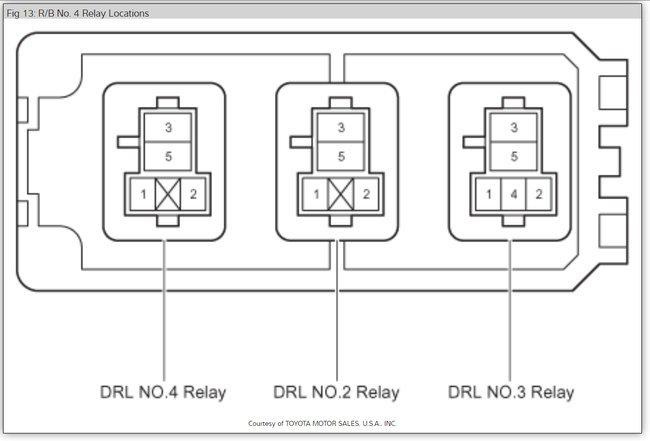 Fig 13: R/B No. 4 Relay Locations

3
5
1
2

3
5
1
2

3
5
1
4
2

DRL NO.4 Relay

DRL NO.2 Relay

DRL NO.3 Relay

Courtesy of TOYOTA MOTOR SALES, U.S.A., INC.