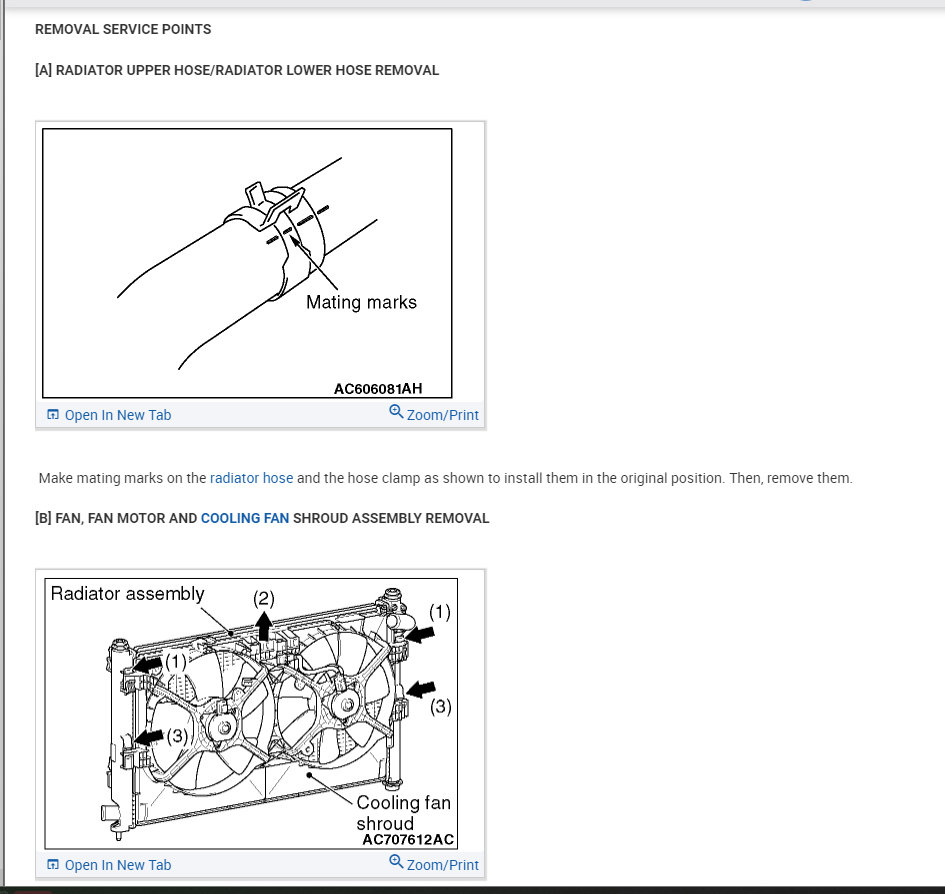 REMOVAL SERVICE POINTS

[A] RADIATOR UPPER HOSE/RADIATOR LOWER HOSE REMOVAL

Mating marks

AC606081AH

Open In New Tab

Zoom/Print

Make mating marks on the radiator hose and the hose clamp as shown to install them in the original position. Then, remove them.

[B] FAN, FAN MOTOR AND COOLING FAN SHROUD ASSEMBLY REMOVAL

Radiator assembly

(2)

(1)

(1)

(3)

(3)

Cooling fan shroud

AC707612AC

Open In New Tab

Zoom/Print