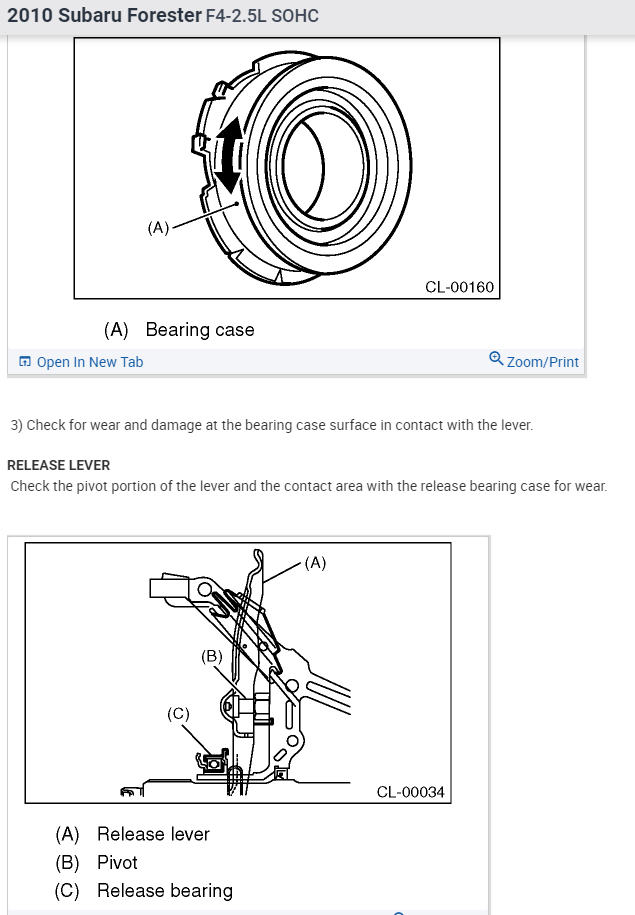 2010 Subaru Forester F4-2.5L SOHC

(A)

CL-00160

(A) Bearing case

Open In New Tab

Zoom/Print

3) Check for wear and damage at the bearing case surface in contact with the lever.

RELEASE LEVER

Check the pivot portion of the lever and the contact area with the release bearing case for wear.

(A)

(B)

(C)

CL-00034

(A) Release lever
(B) Pivot
(C) Release bearing