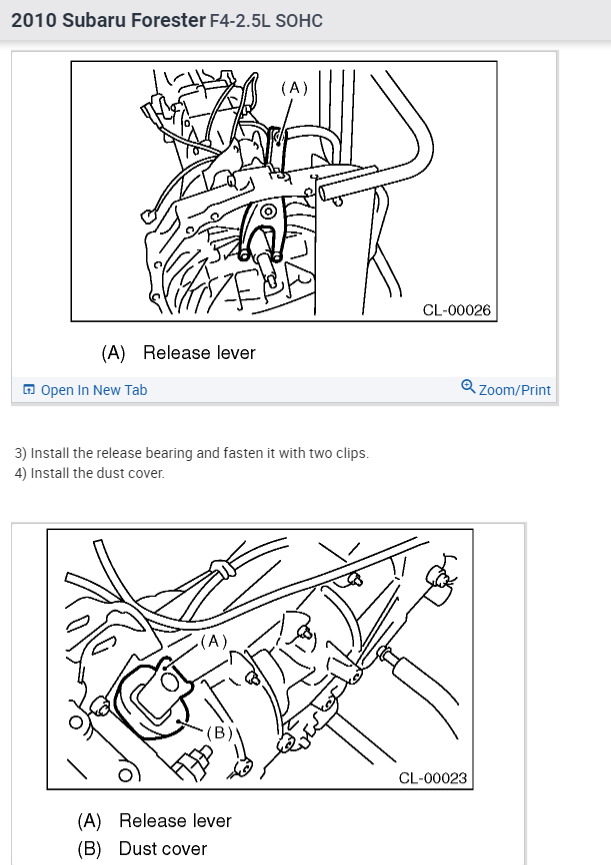 2010 Subaru Forester F4-2.5L SOHC

(A)

CL-00026

(A) Release lever

Open In New Tab

Zoom/Print

3) Install the release bearing and fasten it with two clips.
4) Install the dust cover.

(A)

(B)

CL-00023

(A) Release lever
(B) Dust cover