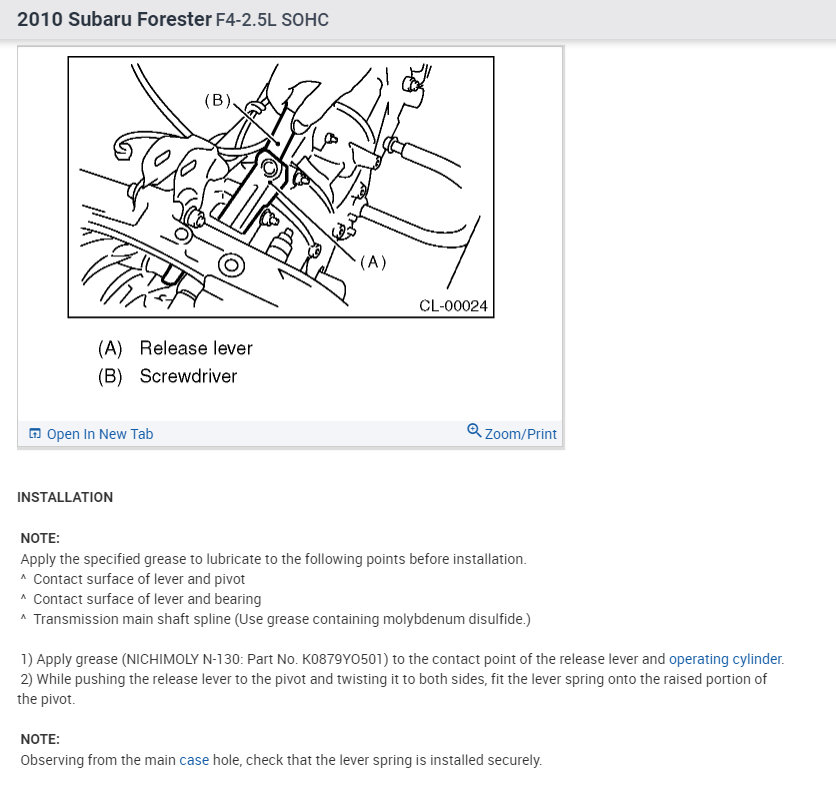 2010 Subaru Forester F4-2.5L SOHC

(B)

(A)

CL-00024

(A) Release lever
(B) Screwdriver

Open In New Tab

Zoom/Print

INSTALLATION

NOTE:
Apply the specified grease to lubricate to the following points before installation.
^ Contact surface of lever and pivot
^ Contact surface of lever and bearing
^ Transmission main shaft spline (Use grease containing molybdenum disulfide.)

1) Apply grease (NICHIMOLY N-130: Part No. K0879YO501) to the contact point of the release lever and operating cylinder.
2) While pushing the release lever to the pivot and twisting it to both sides, fit the lever spring onto the raised portion of the pivot.

NOTE:
Observing from the main case hole, check that the lever spring is installed securely.