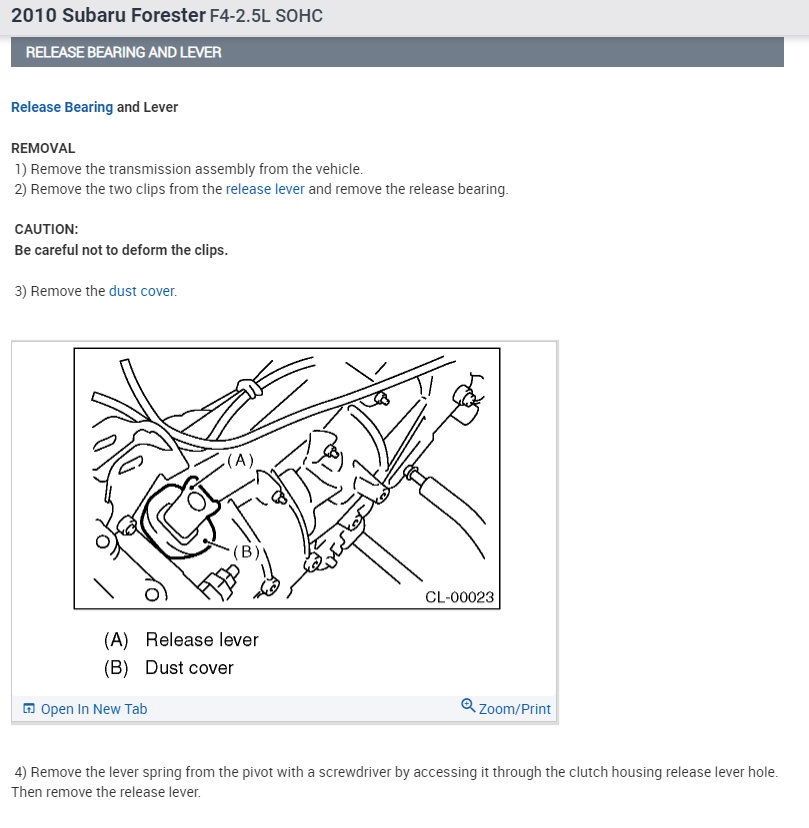 2010 Subaru Forester F4-2.5L SOHC

RELEASE BEARING AND LEVER

Release Bearing and Lever

REMOVAL
1) Remove the transmission assembly from the vehicle.
2) Remove the two clips from the release lever and remove the release bearing.

CAUTION:
Be careful not to deform the clips.

3) Remove the dust cover.

(A)
(B)
CL-00023

(A) Release lever
(B) Dust cover

Open In New Tab
Zoom/Print

4) Remove the lever spring from the pivot with a screwdriver by accessing it through the clutch housing release lever hole. Then remove the release lever.