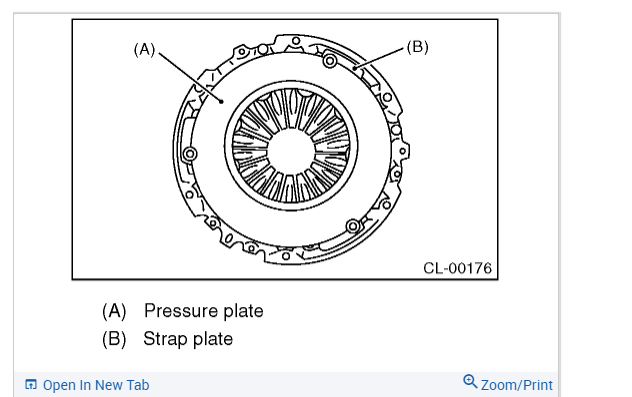 (A)

(B)

CL-00176

(A) Pressure plate
(B) Strap plate

Open In New Tab

Zoom/Print