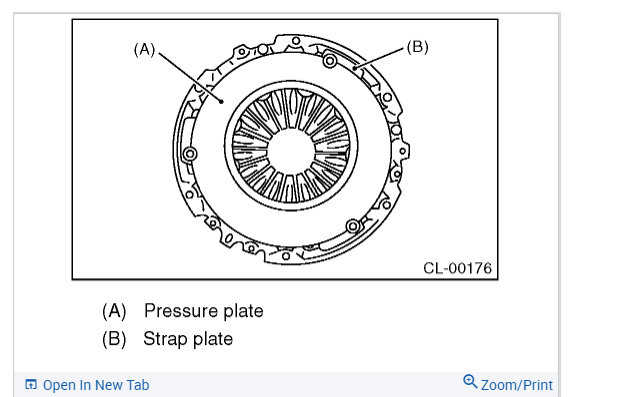 (A)
(B)
CL-00176

(A) Pressure plate
(B) Strap plate

Open In New Tab
Zoom/Print