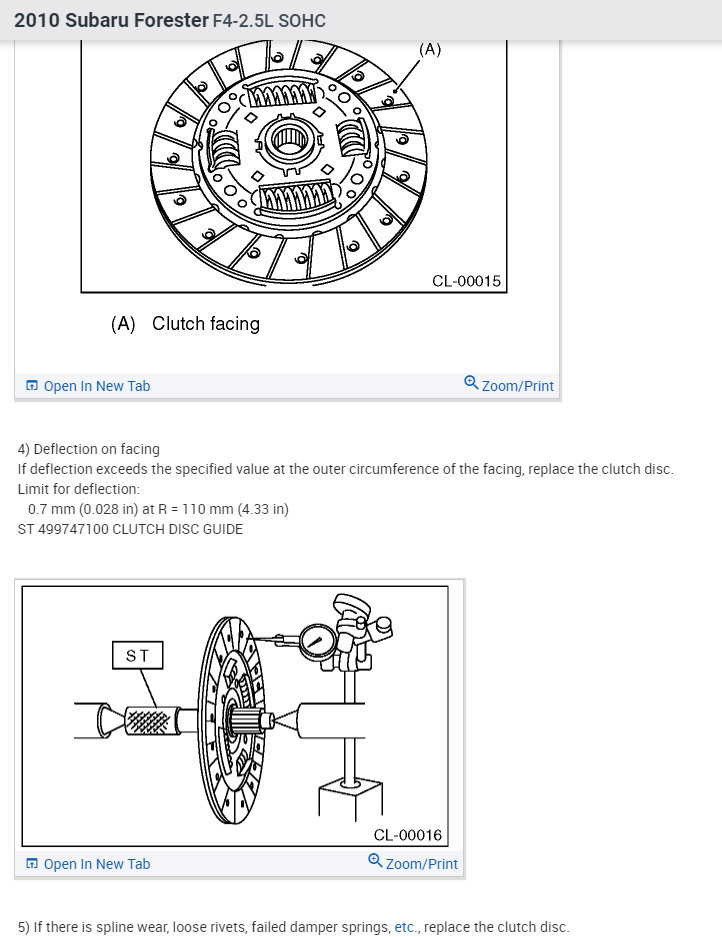 2010 Subaru Forester F4-2.5L SOHC

(A)

CL-00015

(A) Clutch facing

Open In New Tab

Zoom/Print

4) Deflection on facing
If deflection exceeds the specified value at the outer circumference of the facing, replace the clutch disc.
Limit for deflection:
0.7 mm (0.028 in) at R = 110 mm (4.33 in)
ST 499747100 CLUTCH DISC GUIDE

ST

CL-00016

Open In New Tab

Zoom/Print

5) If there is spline wear, loose rivets, failed damper springs, etc., replace the clutch disc.