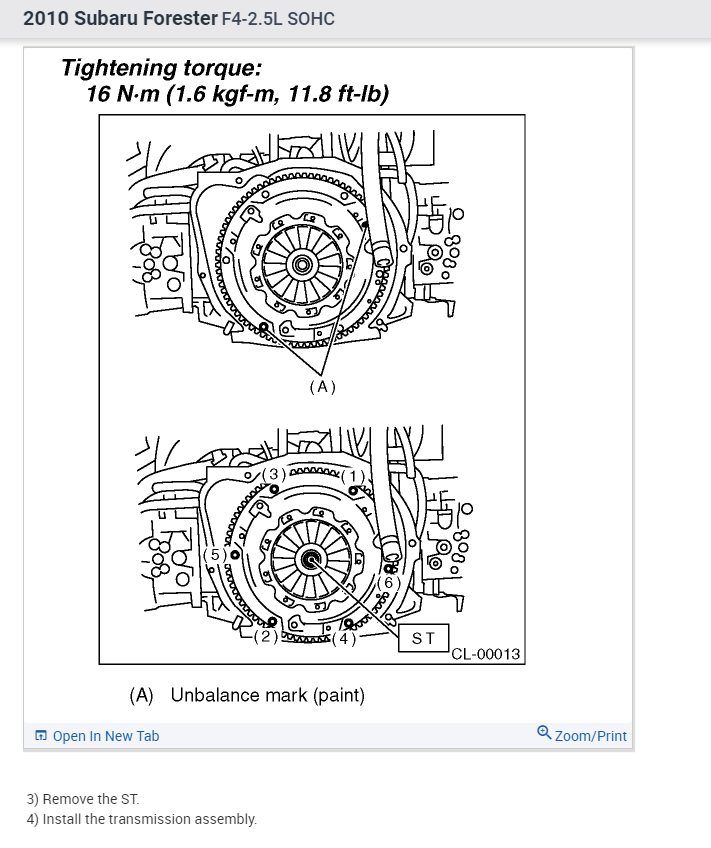 2010 Subaru Forester F4-2.5L SOHC

Tightening torque:
16 N·m (1.6 kgf-m, 11.8 ft-lb)

(A)

(3)
(1)
(5)
(6)
(2)
(4)
ST
CL-00013

(A) Unbalance mark (paint)

Open In New Tab
Zoom/Print

3) Remove the ST.
4) Install the transmission assembly.