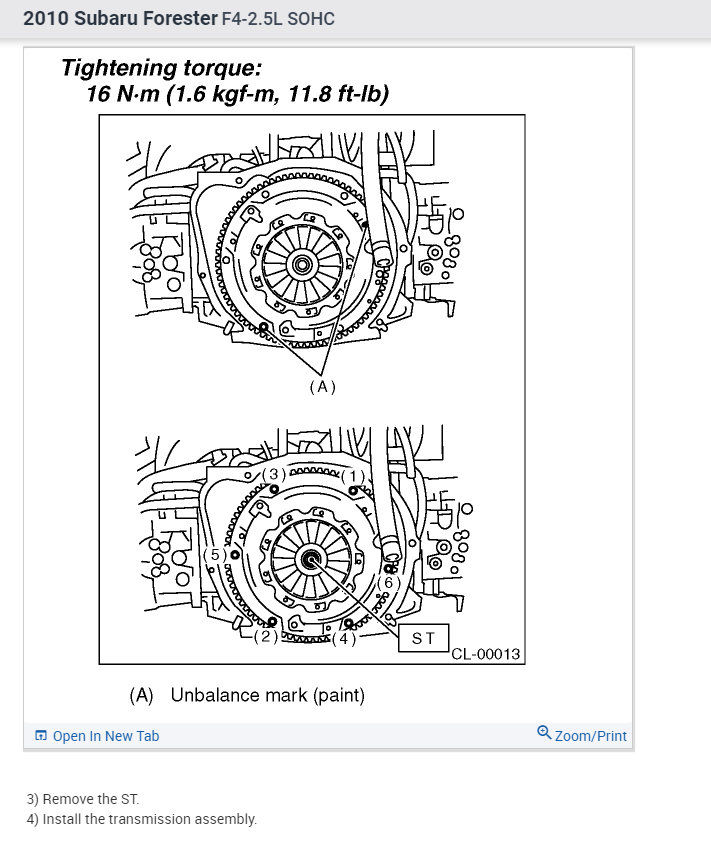 2010 Subaru Forester F4-2.5L SOHC

Tightening torque:
16 N·m (1.6 kgf-m, 11.8 ft-lb)

(A)

(3) (1)

(5)

(6)

(2) (4)

ST

CL-00013

(A) Unbalance mark (paint)

Open In New Tab

Zoom/Print

3) Remove the ST.
4) Install the transmission assembly.