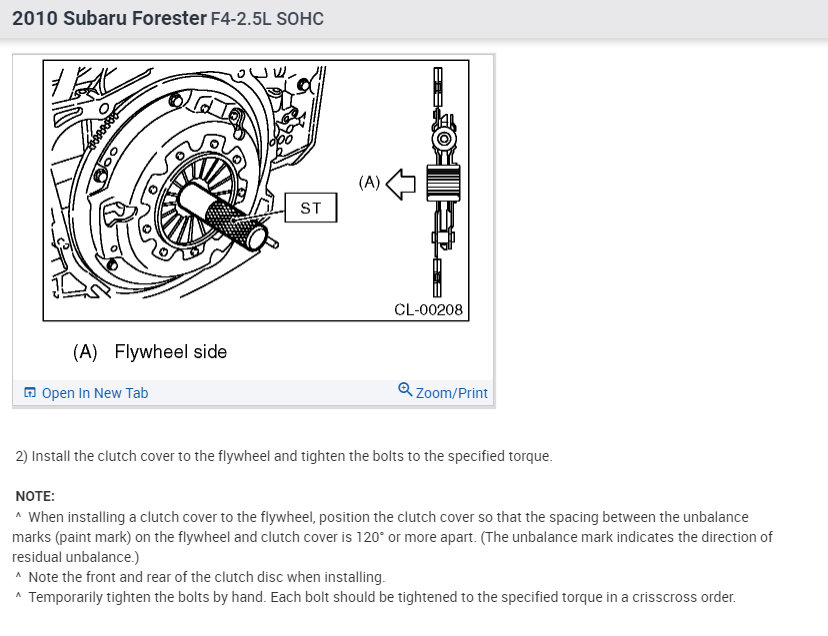 2010 Subaru Forester F4-2.5L SOHC

ST

(A)

CL-00208

(A) Flywheel side

Open In New Tab

Zoom/Print

2) Install the clutch cover to the flywheel and tighten the bolts to the specified torque.

NOTE:
^ When installing a clutch cover to the flywheel, position the clutch cover so that the spacing between the unbalance marks (paint mark) on the flywheel and clutch cover is 120° or more apart. (The unbalance mark indicates the direction of residual unbalance.)
^ Note the front and rear of the clutch disc when installing.
^ Temporarily tighten the bolts by hand. Each bolt should be tightened to the specified torque in a crisscross order.