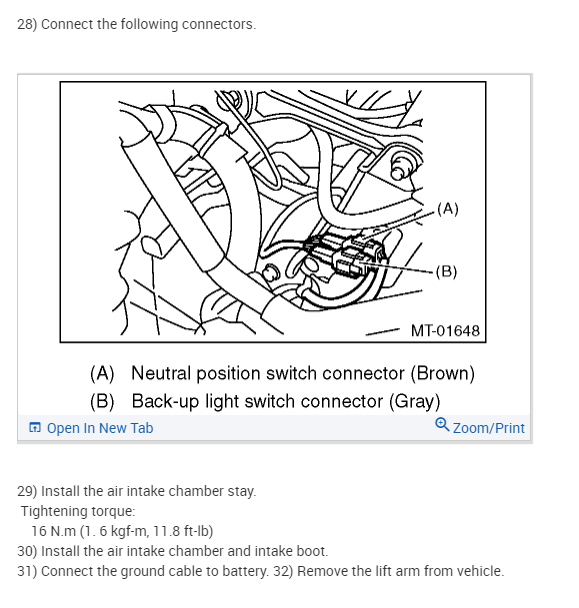 28) Connect the following connectors.

(A)

(B)

MT-01648

(A) Neutral position switch connector (Brown)
(B) Back-up light switch connector (Gray)

Open In New Tab

Zoom/Print

29) Install the air intake chamber stay.
Tightening torque:
16 N.m (1. 6 kgf-m, 11.8 ft-lb)
30) Install the air intake chamber and intake boot.
31) Connect the ground cable to battery. 32) Remove the lift arm from vehicle.