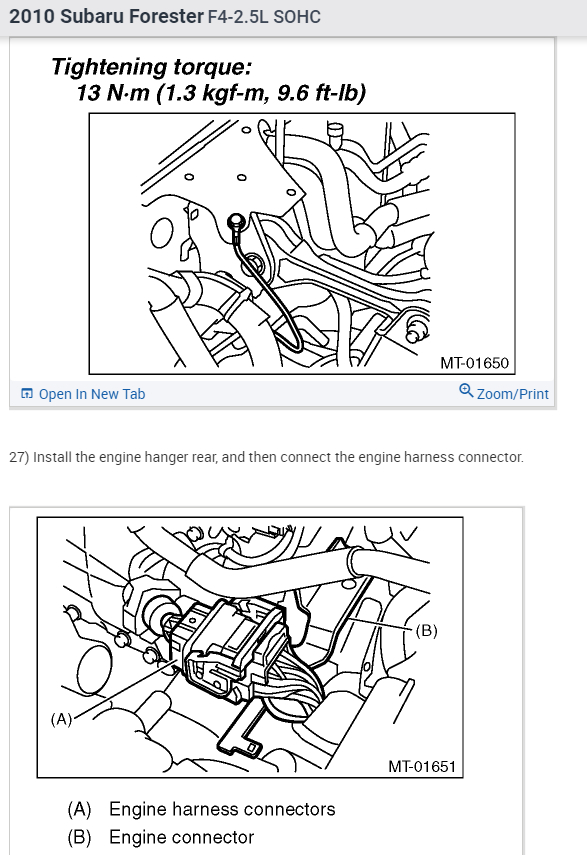 2010 Subaru Forester F4-2.5L SOHC

Tightening torque:
13 N·m (1.3 kgf-m, 9.6 ft-lb)

MT-01650

Open In New Tab

Zoom/Print

27) Install the engine hanger rear, and then connect the engine harness connector.

(B)

(A)

MT-01651

(A) Engine harness connectors
(B) Engine connector