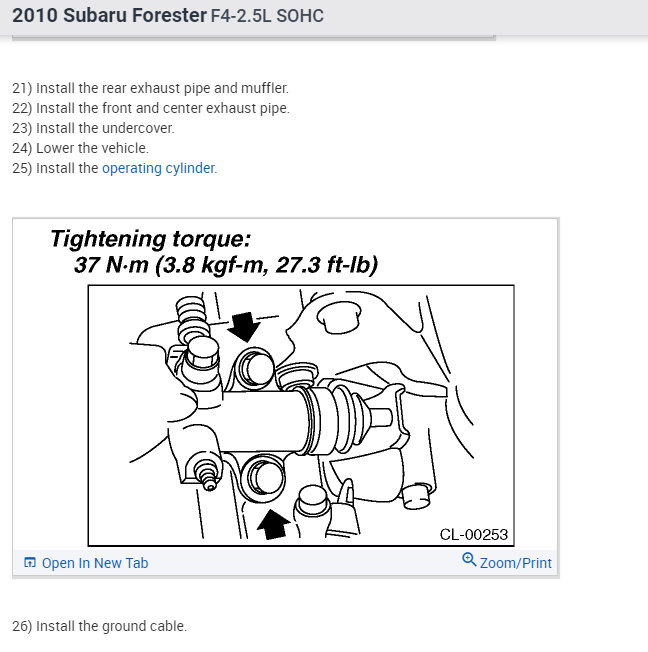 2010 Subaru Forester F4-2.5L SOHC

21) Install the rear exhaust pipe and muffler.
22) Install the front and center exhaust pipe.
23) Install the undercover.
24) Lower the vehicle.
25) Install the operating cylinder.

Tightening torque:
37 N·m (3.8 kgf-m, 27.3 ft-lb)

CL-00253

Open In New Tab

Zoom/Print

26) Install the ground cable.