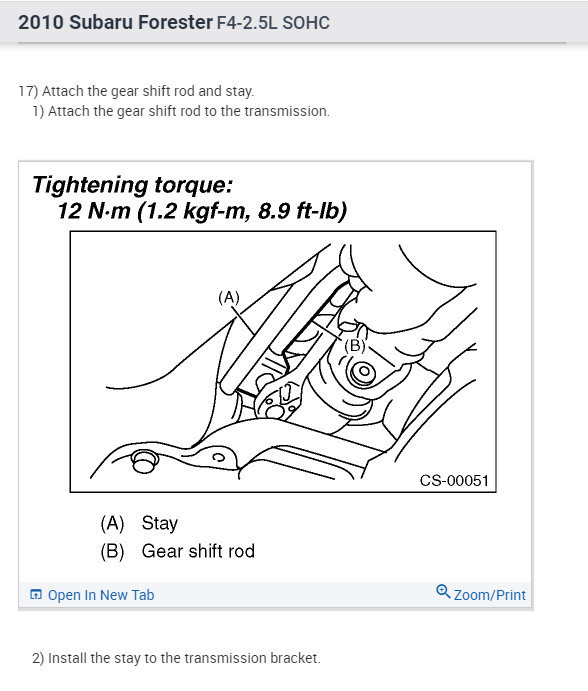 2010 Subaru Forester F4-2.5L SOHC

17) Attach the gear shift rod and stay.
1) Attach the gear shift rod to the transmission.

Tightening torque:
12 N·m (1.2 kgf-m, 8.9 ft-lb)

(A)
(B)
CS-00051

(A) Stay
(B) Gear shift rod

Open In New Tab
Zoom/Print

2) Install the stay to the transmission bracket.