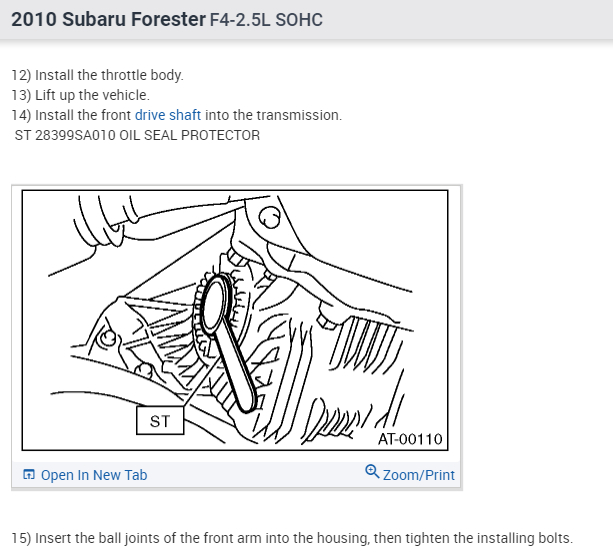 2010 Subaru Forester F4-2.5L SOHC

12) Install the throttle body.
13) Lift up the vehicle.
14) Install the front drive shaft into the transmission.
ST 28399SA010 OIL SEAL PROTECTOR

ST
AT-00110

Open In New Tab
Zoom/Print

15) Insert the ball joints of the front arm into the housing, then tighten the installing bolts.