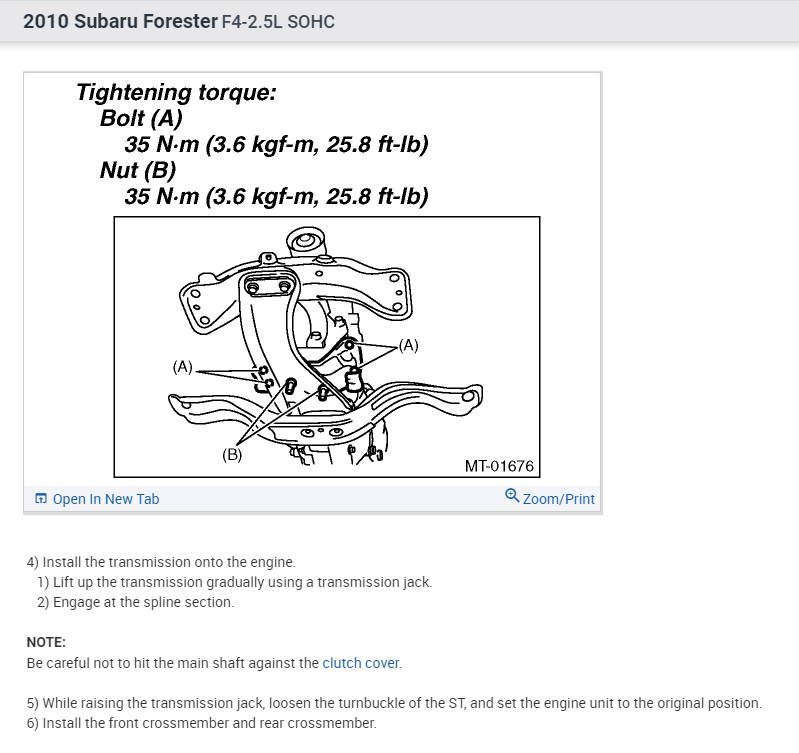 2010 Subaru Forester F4-2.5L SOHC

Tightening torque:
Bolt (A)
35 N·m (3.6 kgf-m, 25.8 ft-lb)
Nut (B)
35 N·m (3.6 kgf-m, 25.8 ft-lb)

(A)
(A)
(B)
MT-01676

Open In New Tab
Zoom/Print

4) Install the transmission onto the engine.
1) Lift up the transmission gradually using a transmission jack.
2) Engage at the spline section.

NOTE:
Be careful not to hit the main shaft against the clutch cover.

5) While raising the transmission jack, loosen the turnbuckle of the ST, and set the engine unit to the original position.
6) Install the front crossmember and rear crossmember.