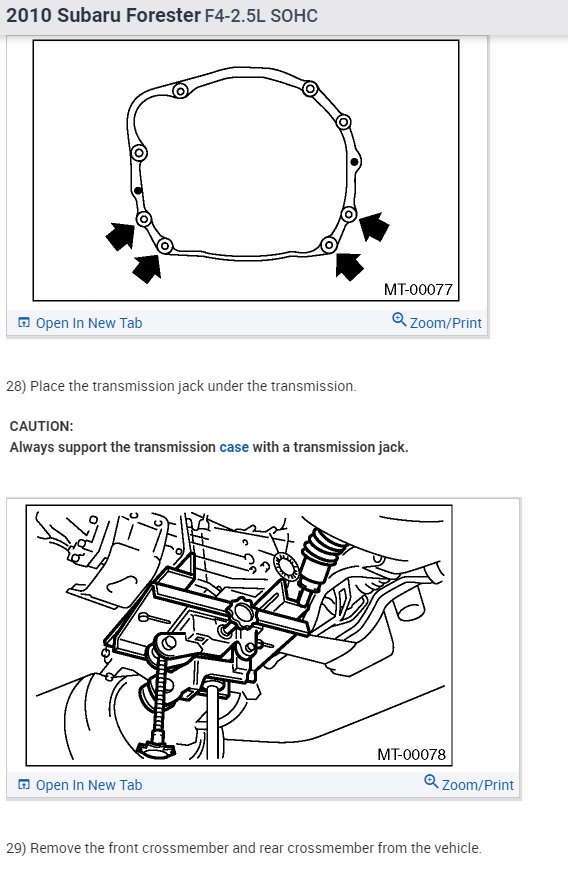 2010 Subaru Forester F4-2.5L SOHC

MT-00077

Open In New Tab

Zoom/Print

28) Place the transmission jack under the transmission.

CAUTION:
Always support the transmission case with a transmission jack.

MT-00078

Open In New Tab

Zoom/Print

29) Remove the front crossmember and rear crossmember from the vehicle.