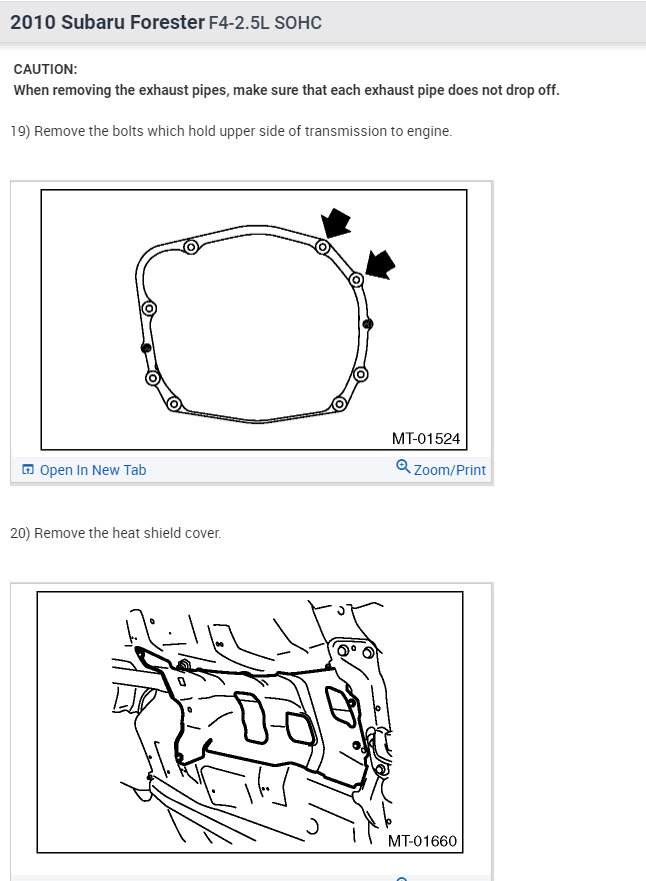 2010 Subaru Forester F4-2.5L SOHC

CAUTION:
When removing the exhaust pipes, make sure that each exhaust pipe does not drop off.

19) Remove the bolts which hold upper side of transmission to engine.

MT-01524

Open In New Tab

Zoom/Print

20) Remove the heat shield cover.

MT-01660