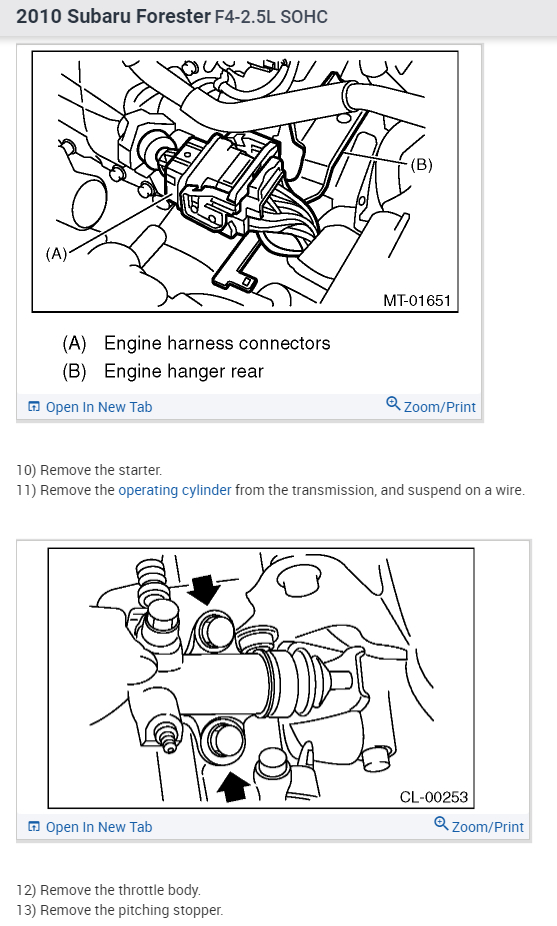 2010 Subaru Forester F4-2.5L SOHC

(B)

(A)

MT-01651

(A) Engine harness connectors
(B) Engine hanger rear

Open In New Tab

Zoom/Print

10) Remove the starter.
11) Remove the operating cylinder from the transmission, and suspend on a wire.

CL-00253

Open In New Tab

Zoom/Print

12) Remove the throttle body.
13) Remove the pitching stopper.