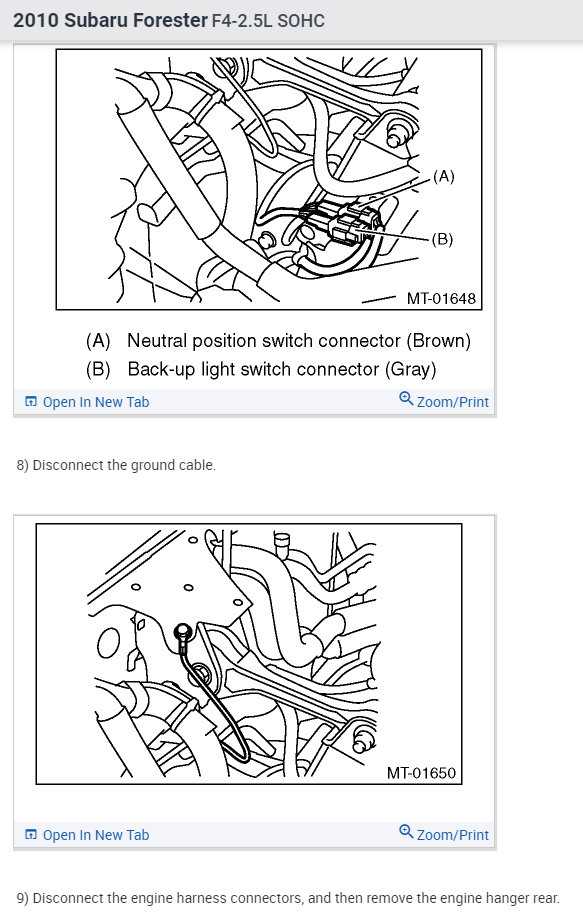 2010 Subaru Forester F4-2.5L SOHC

(A)

(B)

MT-01648

(A) Neutral position switch connector (Brown)
(B) Back-up light switch connector (Gray)

Open In New Tab

Zoom/Print

8) Disconnect the ground cable.

MT-01650

Open In New Tab

Zoom/Print

9) Disconnect the engine harness connectors, and then remove the engine hanger rear.