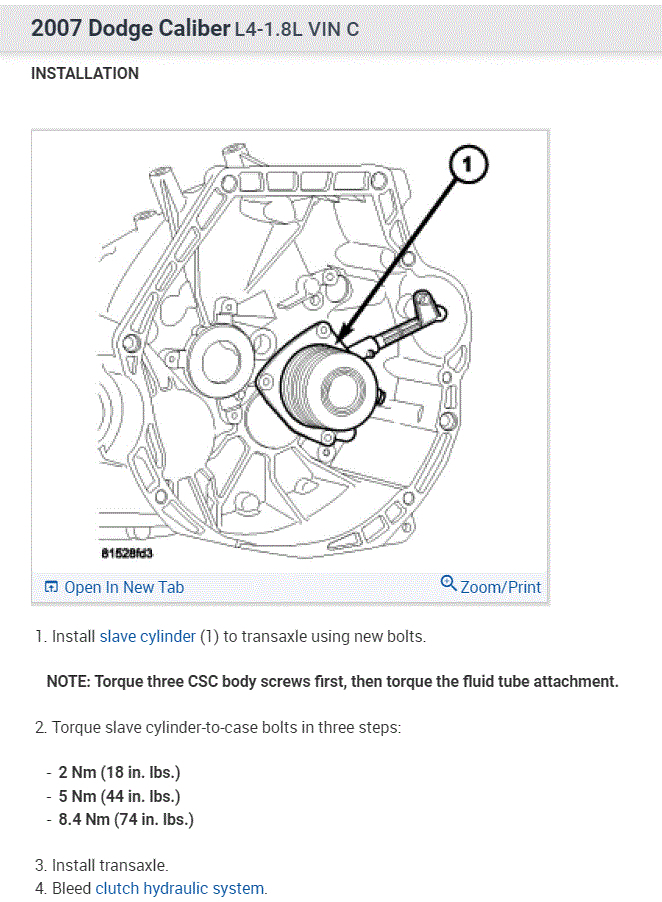 2007 Dodge Caliber L4-1.8L VIN C

INSTALLATION

1

81528fd3

Open In New Tab

Zoom/Print

1. Install slave cylinder (1) to transaxle using new bolts.

NOTE: Torque three CSC body screws first, then torque the fluid tube attachment.

2. Torque slave cylinder-to-case bolts in three steps:

- 2 Nm (18 in. lbs.)
- 5 Nm (44 in. lbs.)
- 8.4 Nm (74 in. lbs.)

3. Install transaxle.
4. Bleed clutch hydraulic system.