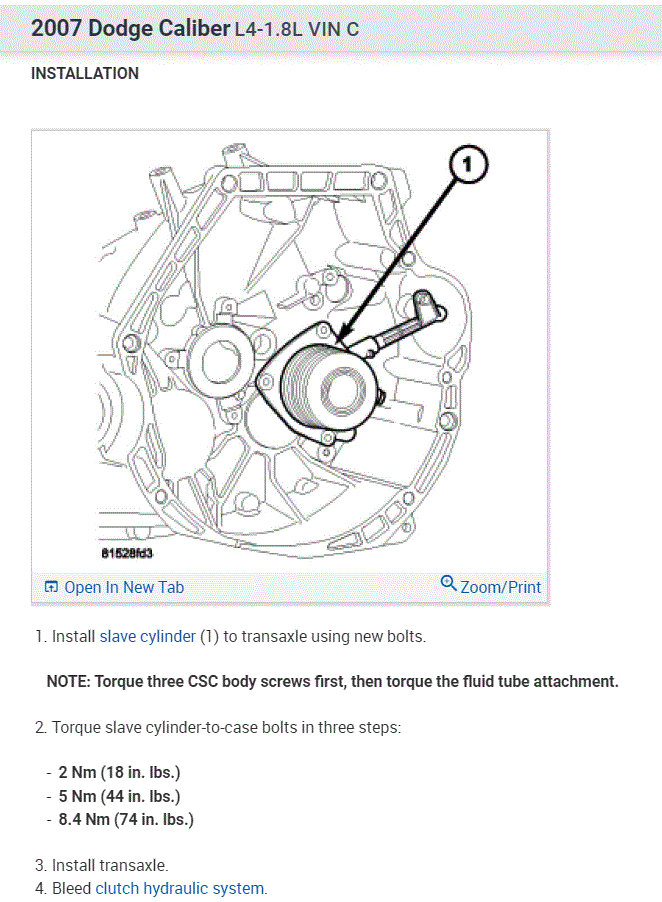 2007 Dodge Caliber L4-1.8L VIN C

INSTALLATION

1

81528fd3

Open In New Tab

Zoom/Print

1. Install slave cylinder (1) to transaxle using new bolts.

NOTE: Torque three CSC body screws first, then torque the fluid tube attachment.

2. Torque slave cylinder-to-case bolts in three steps:

- 2 Nm (18 in. lbs.)
- 5 Nm (44 in. lbs.)
- 8.4 Nm (74 in. lbs.)

3. Install transaxle.
4. Bleed clutch hydraulic system.