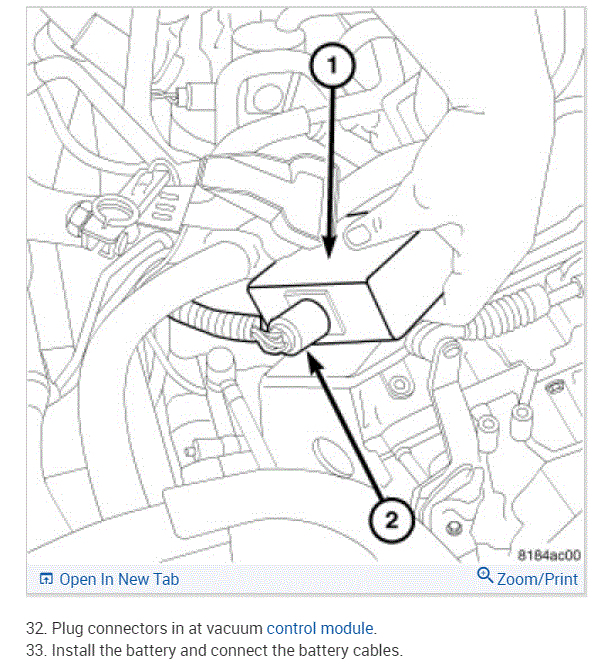 1

2

8184ac00

Open In New Tab

Zoom/Print

32. Plug connectors in at vacuum control module.
33. Install the battery and connect the battery cables.