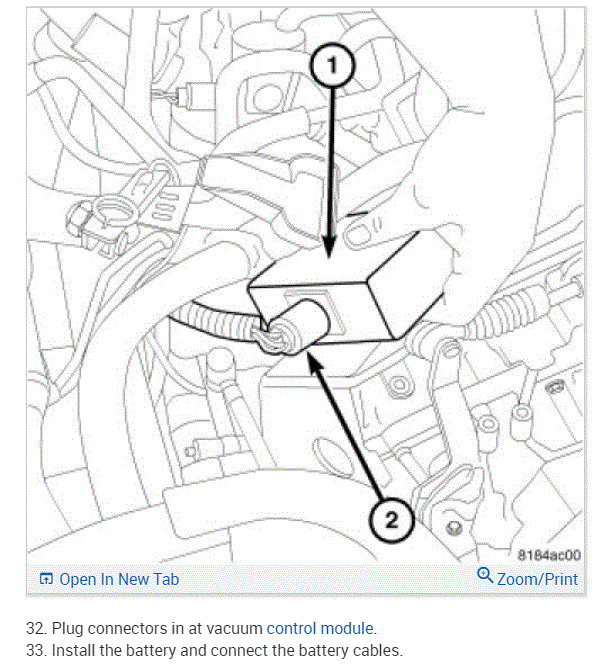 1

2

8184ac00

Open In New Tab

Zoom/Print

32. Plug connectors in at vacuum control module.
33. Install the battery and connect the battery cables.