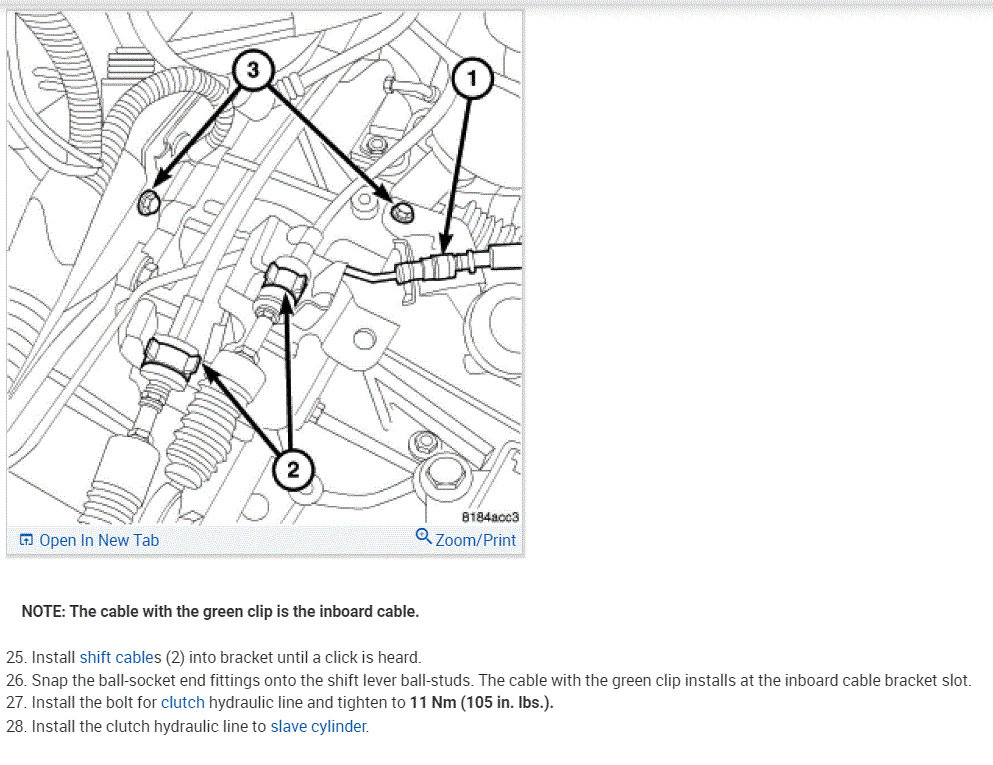 3
1
2
8184acc3
Open In New Tab
Zoom/Print

NOTE: The cable with the green clip is the inboard cable.

25. Install shift cables (2) into bracket until a click is heard.
26. Snap the ball-socket end fittings onto the shift lever ball-studs. The cable with the green clip installs at the inboard cable bracket slot.
27. Install the bolt for clutch hydraulic line and tighten to 11 Nm (105 in. lbs.).
28. Install the clutch hydraulic line to slave cylinder.