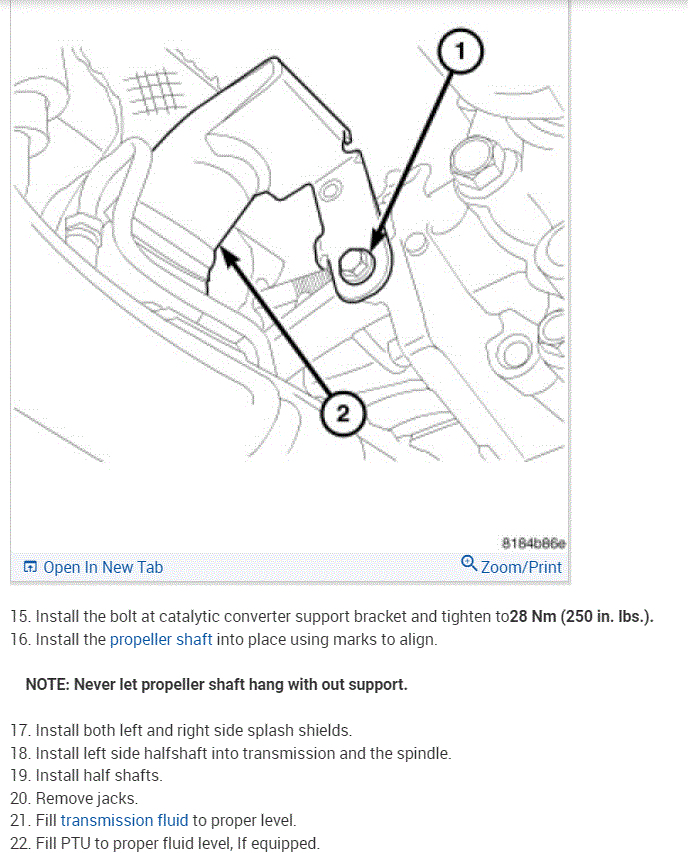 1

2

8184b86e

Open In New Tab

Zoom/Print

15. Install the bolt at catalytic converter support bracket and tighten to28 Nm (250 in. lbs.).
16. Install the propeller shaft into place using marks to align.

NOTE: Never let propeller shaft hang with out support.

17. Install both left and right side splash shields.
18. Install left side halfshaft into transmission and the spindle.
19. Install half shafts.
20. Remove jacks.
21. Fill transmission fluid to proper level.
22. Fill PTU to proper fluid level, If equipped.