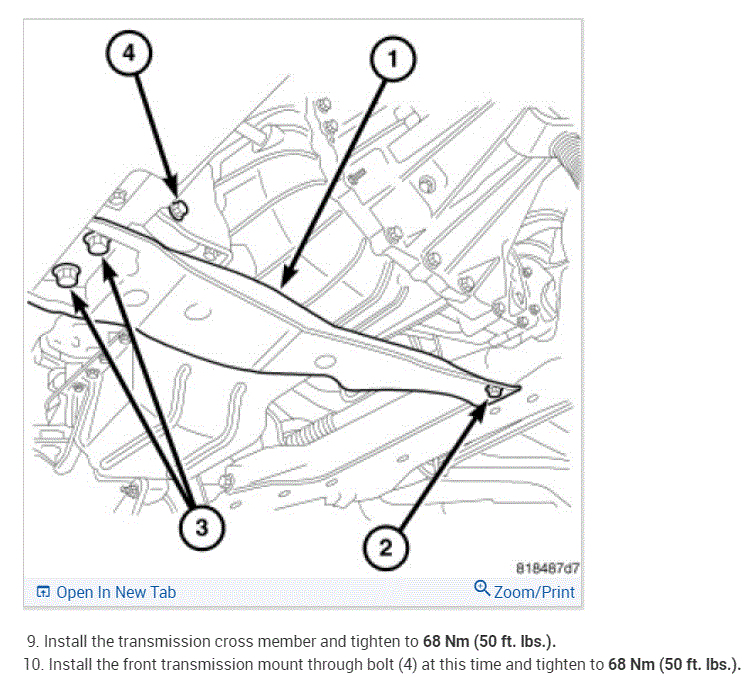 4
1
3
2
818487d7

Open In New Tab
Zoom/Print

9. Install the transmission cross member and tighten to 68 Nm (50 ft. lbs.).
10. Install the front transmission mount through bolt (4) at this time and tighten to 68 Nm (50 ft. lbs.).