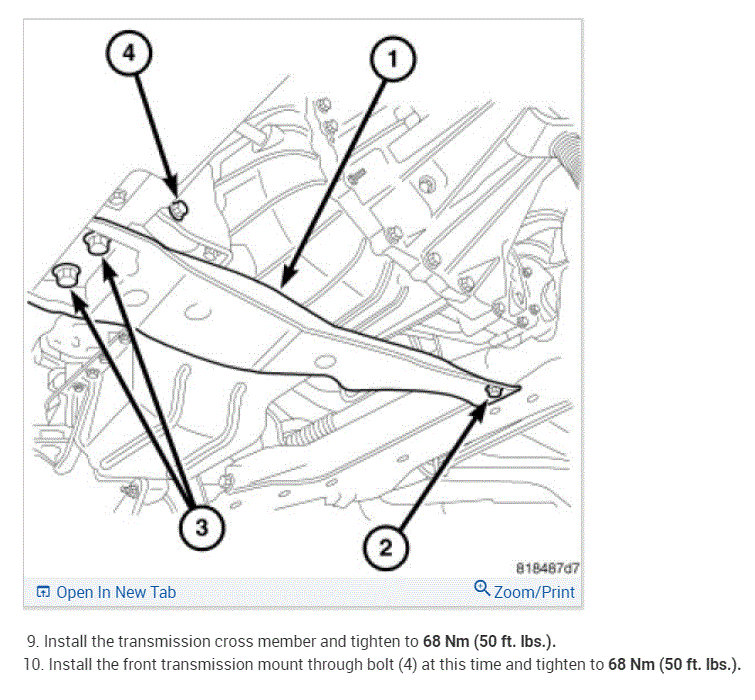 4

1

3

2

818487d7

Open In New Tab

Zoom/Print

9. Install the transmission cross member and tighten to 68 Nm (50 ft. lbs.).

10. Install the front transmission mount through bolt (4) at this time and tighten to 68 Nm (50 ft. lbs.).