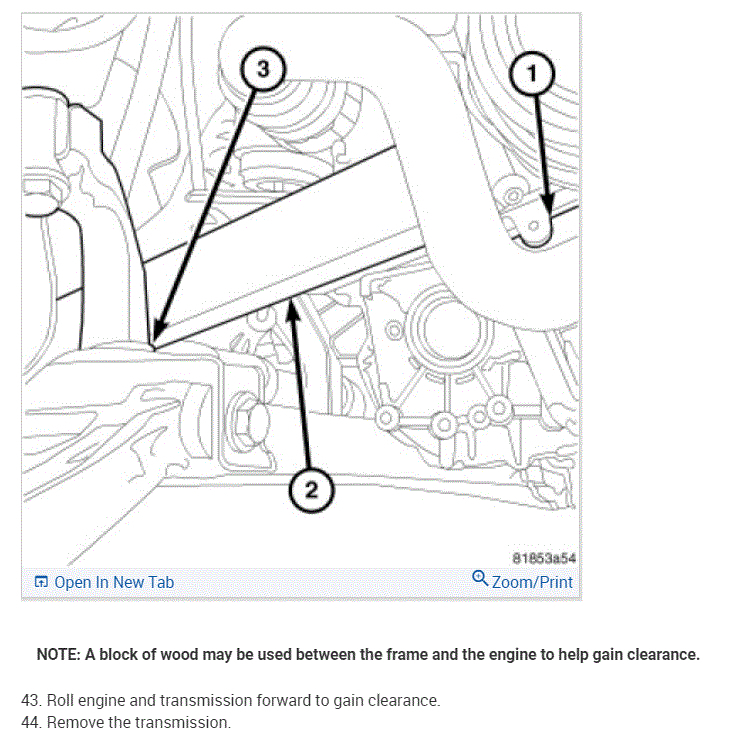 3
1
2
81853a54
Open In New Tab
Zoom/Print

NOTE: A block of wood may be used between the frame and the engine to help gain clearance.

43. Roll engine and transmission forward to gain clearance.
44. Remove the transmission.