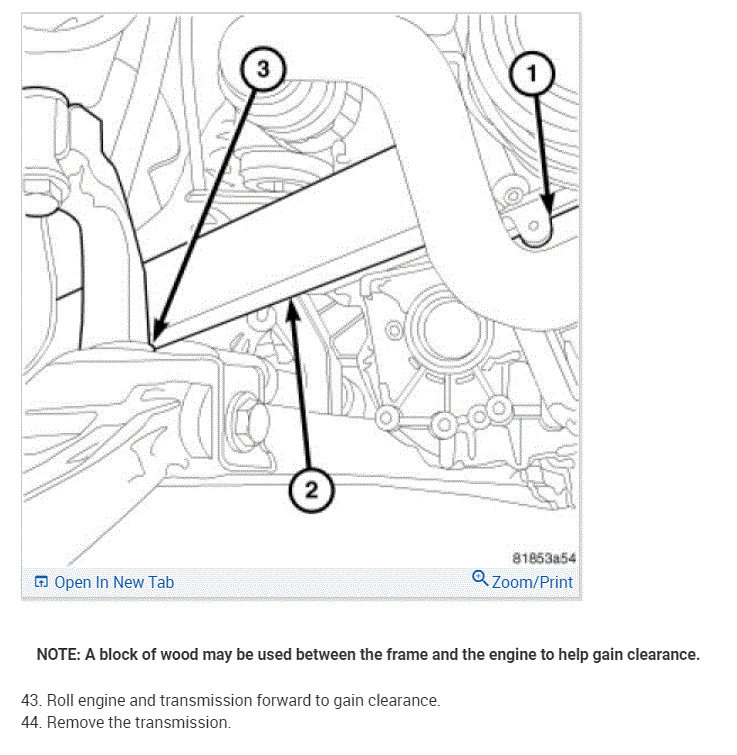 3
1
2
81853a54
Open In New Tab
Zoom/Print

NOTE: A block of wood may be used between the frame and the engine to help gain clearance.

43. Roll engine and transmission forward to gain clearance.
44. Remove the transmission.