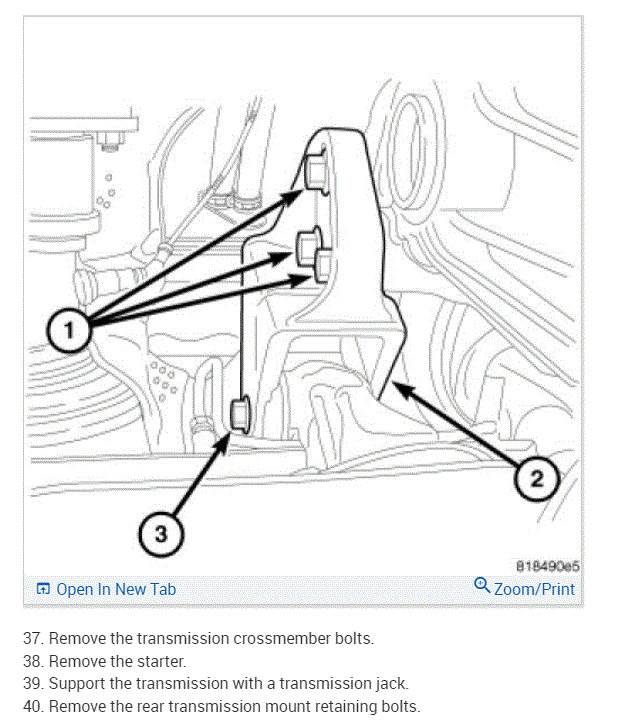 1

2

3

818490e5

Open In New Tab

Zoom/Print

37. Remove the transmission crossmember bolts.
38. Remove the starter.
39. Support the transmission with a transmission jack.
40. Remove the rear transmission mount retaining bolts.