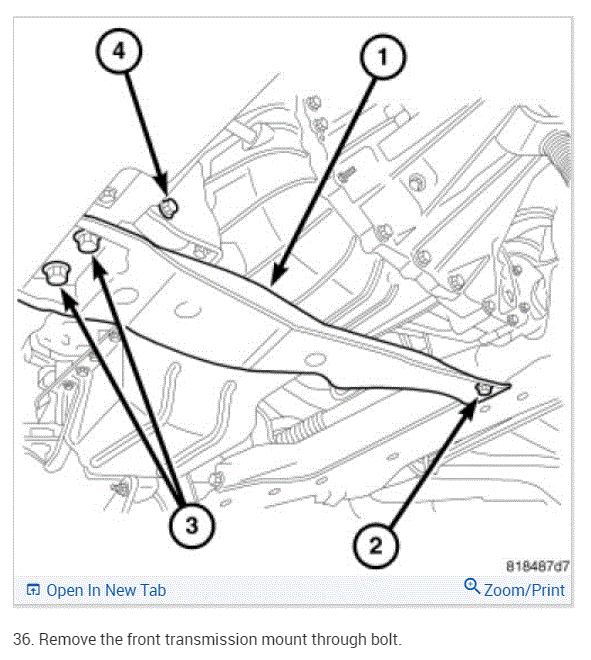 4

1

3

2

818467d7

Open In New Tab

Zoom/Print

36. Remove the front transmission mount through bolt.