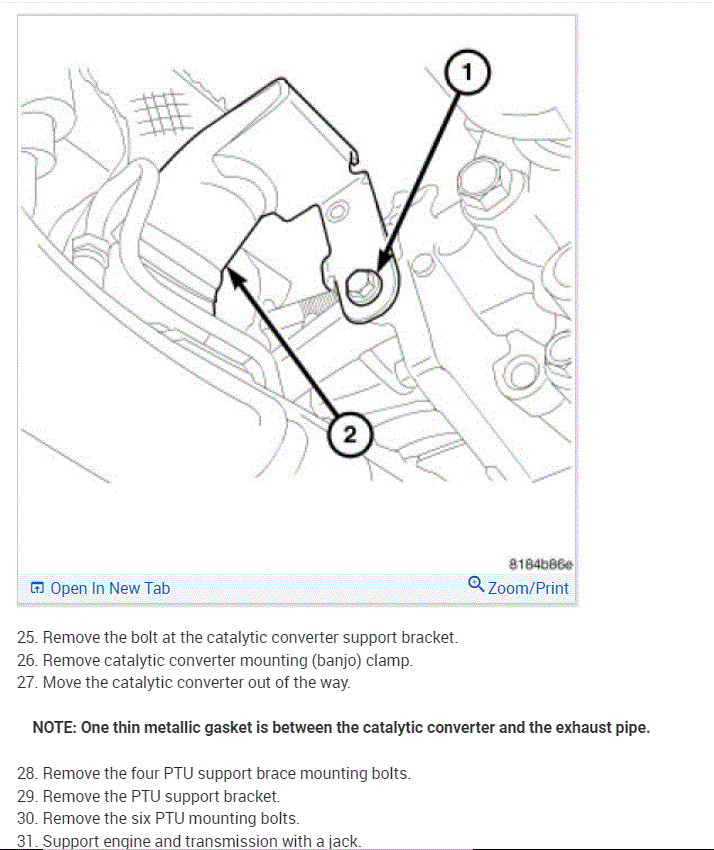 1

2

8184b86e

Open In New Tab

Zoom/Print

25. Remove the bolt at the catalytic converter support bracket.
26. Remove catalytic converter mounting (banjo) clamp.
27. Move the catalytic converter out of the way.

NOTE: One thin metallic gasket is between the catalytic converter and the exhaust pipe.

28. Remove the four PTU support brace mounting bolts.
29. Remove the PTU support bracket.
30. Remove the six PTU mounting bolts.
31. Support engine and transmission with a jack.