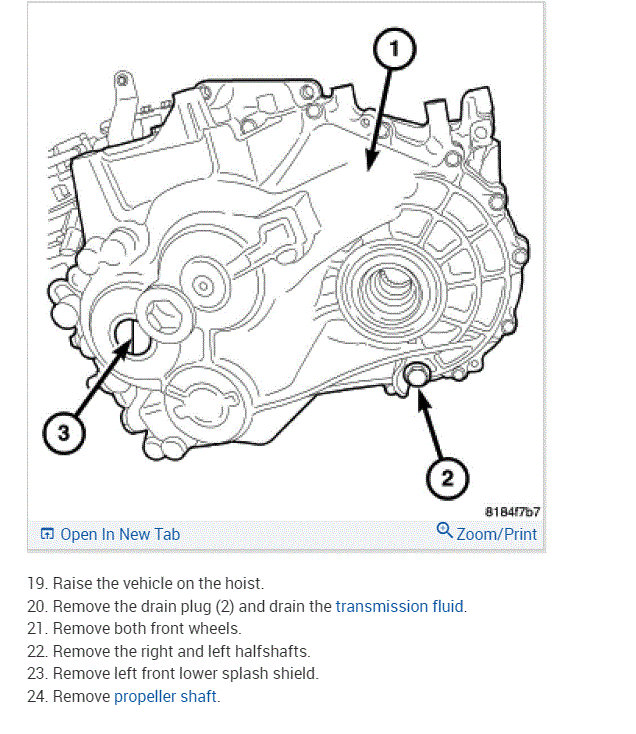 1

3

2

8184f7b7

Open In New Tab

Zoom/Print

19. Raise the vehicle on the hoist.
20. Remove the drain plug (2) and drain the transmission fluid.
21. Remove both front wheels.
22. Remove the right and left halfshafts.
23. Remove left front lower splash shield.
24. Remove propeller shaft.