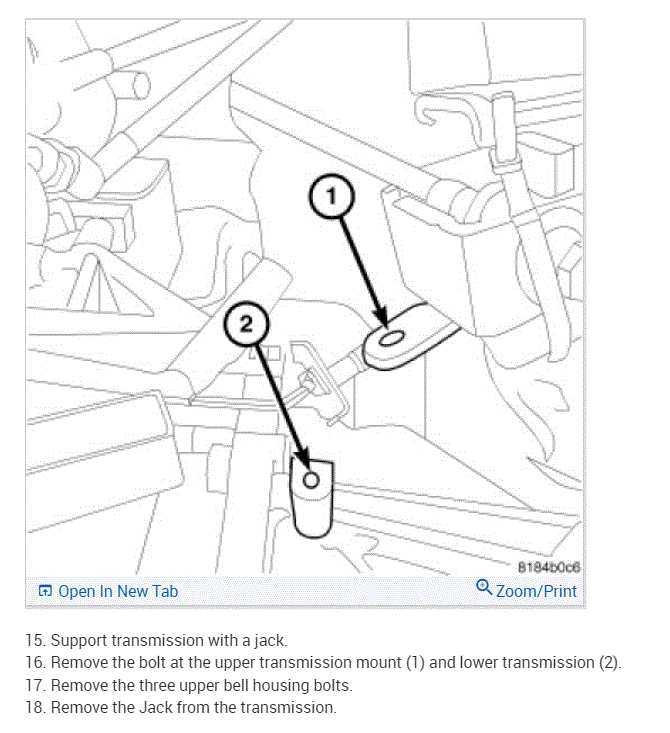 1

2

8184b0c6

Open In New Tab

Zoom/Print

15. Support transmission with a jack.
16. Remove the bolt at the upper transmission mount (1) and lower transmission (2).
17. Remove the three upper bell housing bolts.
18. Remove the Jack from the transmission.