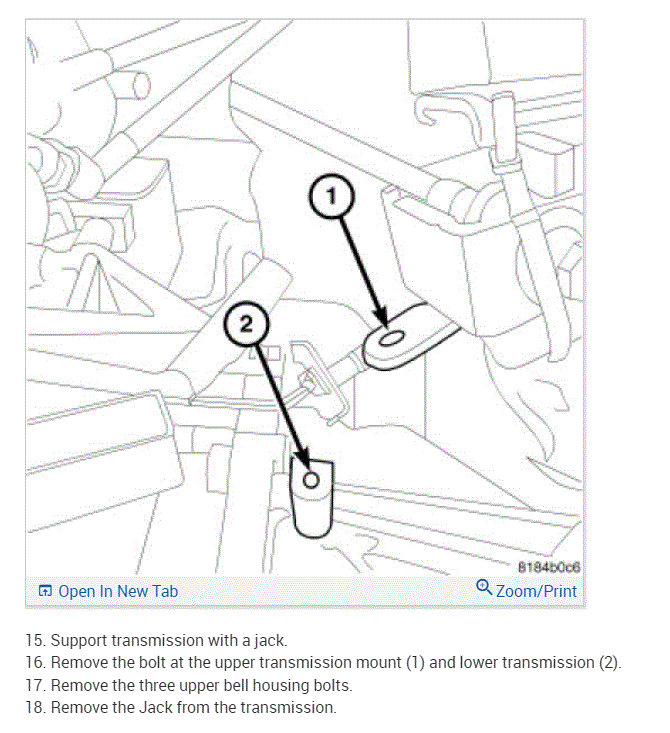 1

2

8184b0c6

Open In New Tab

Zoom/Print

15. Support transmission with a jack.
16. Remove the bolt at the upper transmission mount (1) and lower transmission (2).
17. Remove the three upper bell housing bolts.
18. Remove the Jack from the transmission.