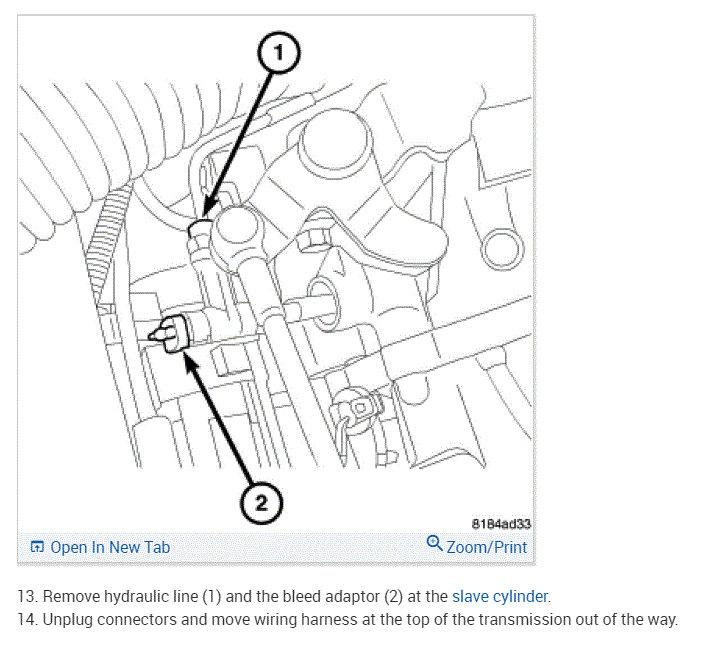 1

2

8184ad33

Open In New Tab

Zoom/Print

13. Remove hydraulic line (1) and the bleed adaptor (2) at the slave cylinder.
14. Unplug connectors and move wiring harness at the top of the transmission out of the way.