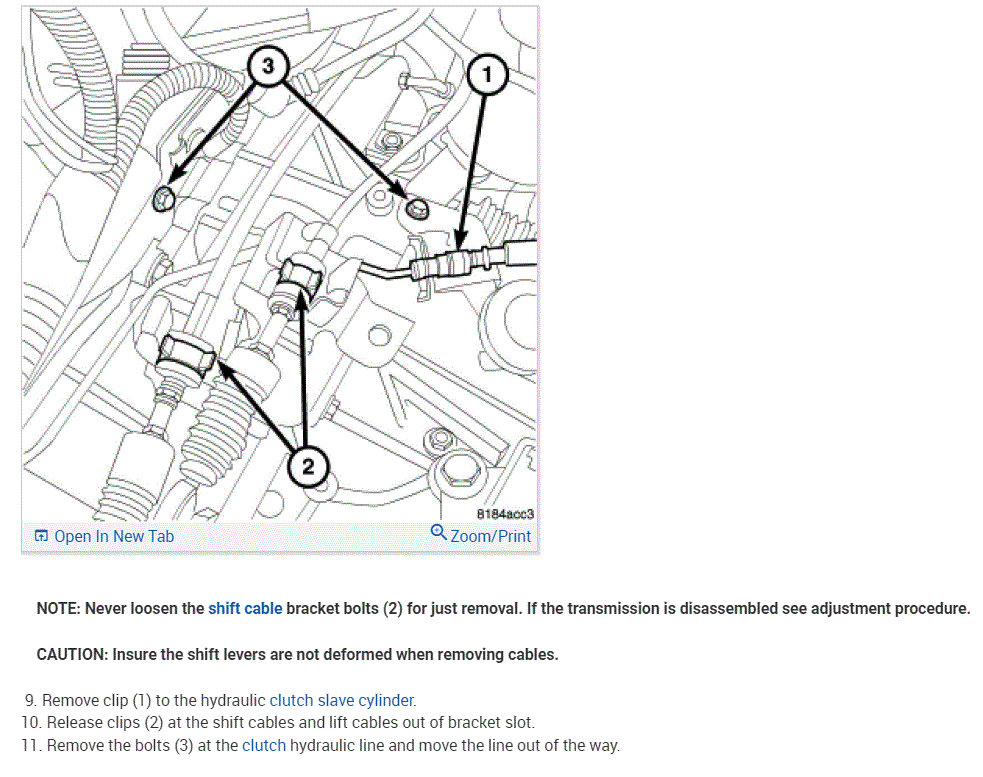 3

1

2

8184acc3

Open In New Tab

Zoom/Print

NOTE: Never loosen the shift cable bracket bolts (2) for just removal. If the transmission is disassembled see adjustment procedure.

CAUTION: Insure the shift levers are not deformed when removing cables.

9. Remove clip (1) to the hydraulic clutch slave cylinder.
10. Release clips (2) at the shift cables and lift cables out of bracket slot.
11. Remove the bolts (3) at the clutch hydraulic line and move the line out of the way.