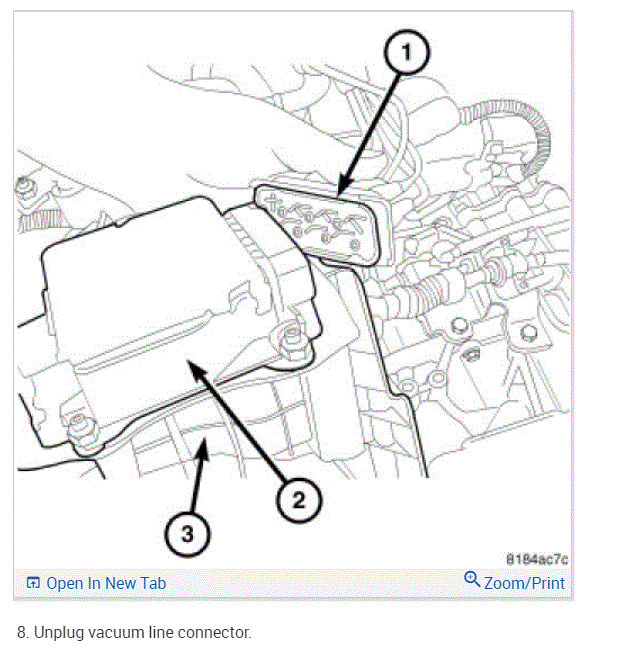 1

2

3

8184ac7c

Open In New Tab

Zoom/Print

8. Unplug vacuum line connector.