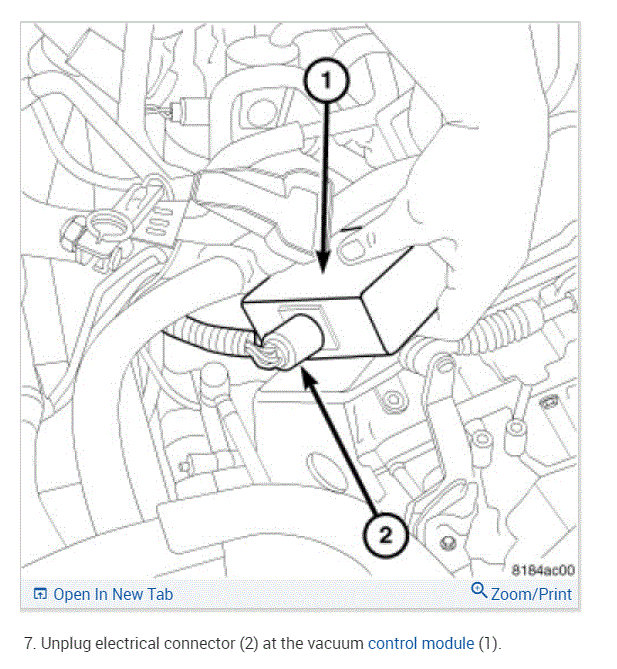 1

2

8184ac00

Open In New Tab

Zoom/Print

7. Unplug electrical connector (2) at the vacuum control module (1).